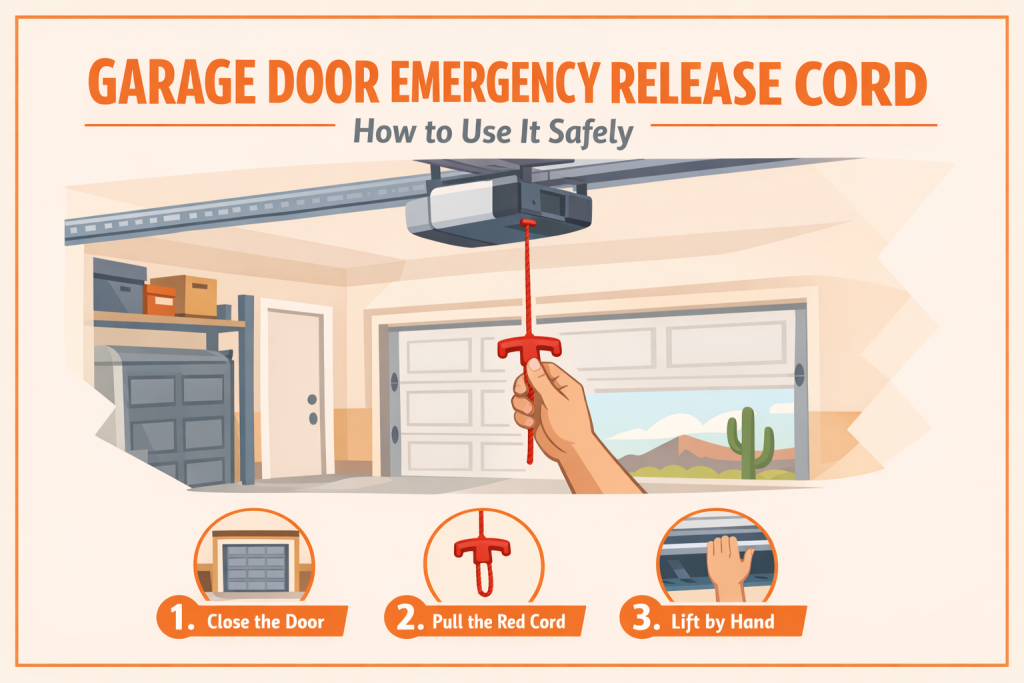 GARAGE DOOR EMERGENCY RELEASE CORD

How to Use It Safely

1. Close the Door

2. Pull the Red Cord

3. Lift by Hand